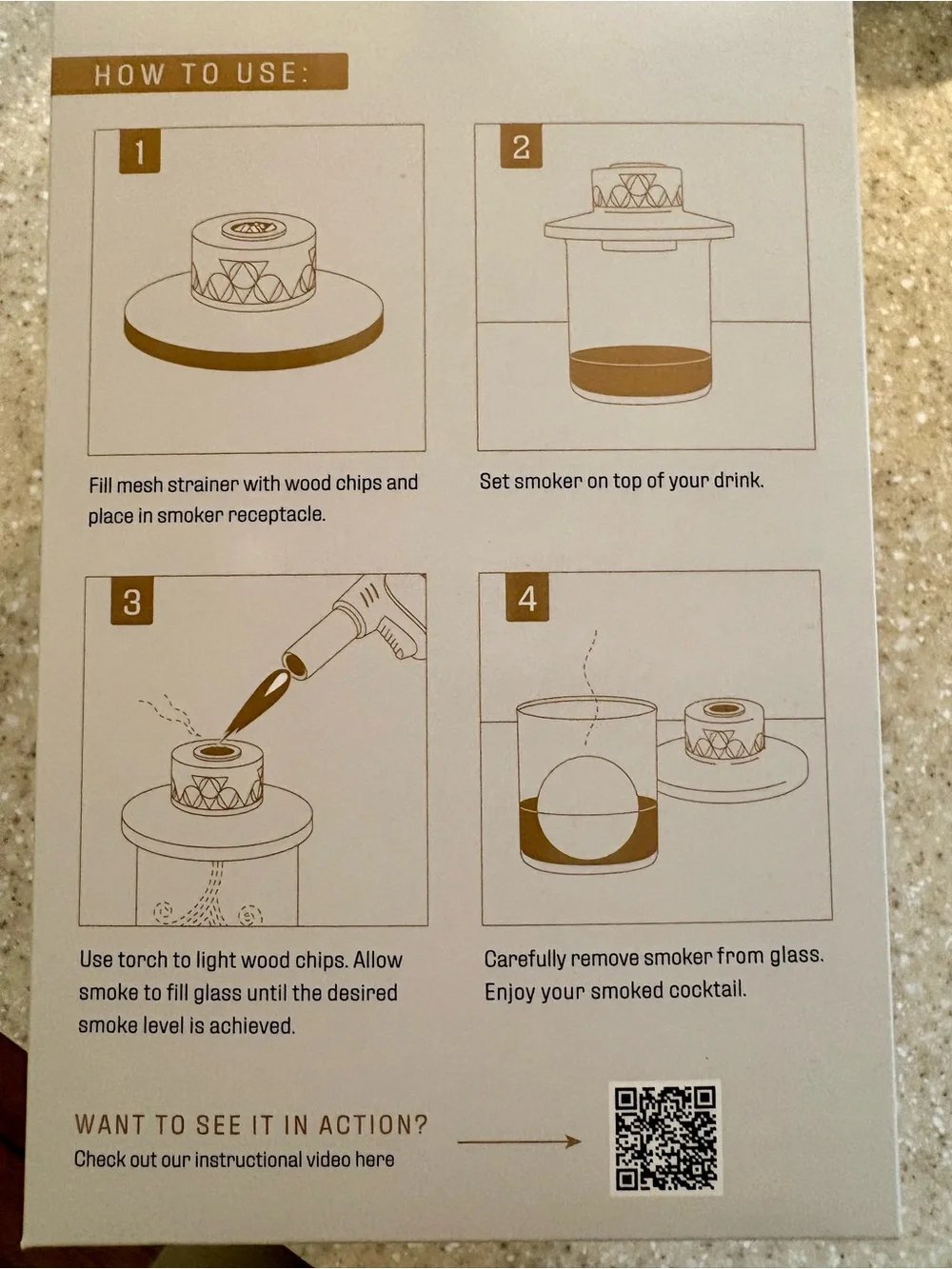 HOW TO USE:

1

Fill mesh strainer with wood chips and place in smoker receptacle.

2

Set smoker on top of your drink.

3

Use torch to light wood chips. Allow smoke to fill glass until the desired smoke level is achieved.

4

Carefully remove smoker from glass. Enjoy your smoked cocktail.

WANT TO SEE IT IN ACTION?
Check out our instructional video here